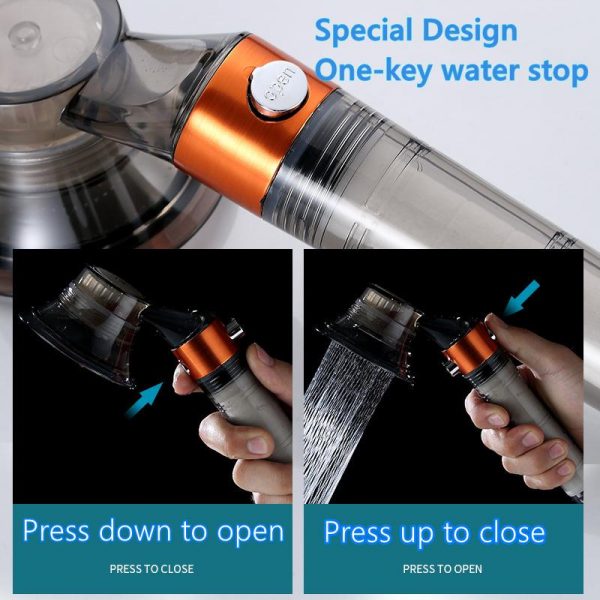 Special Design
One-key water stop

open

Press down to open

PRESS TO CLOSE

Press up to close

PRESS TO OPEN